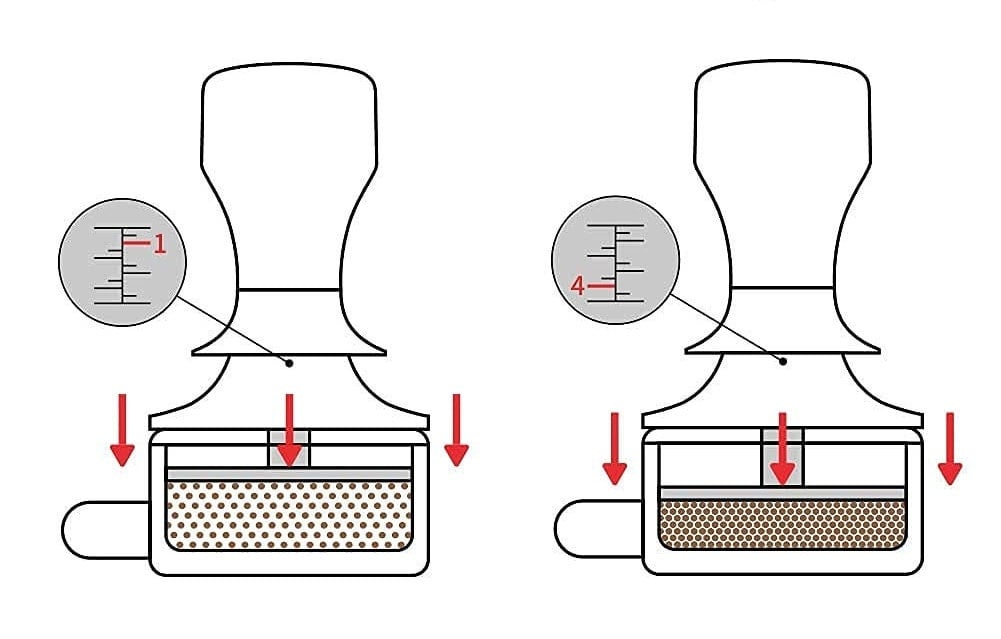 1

4